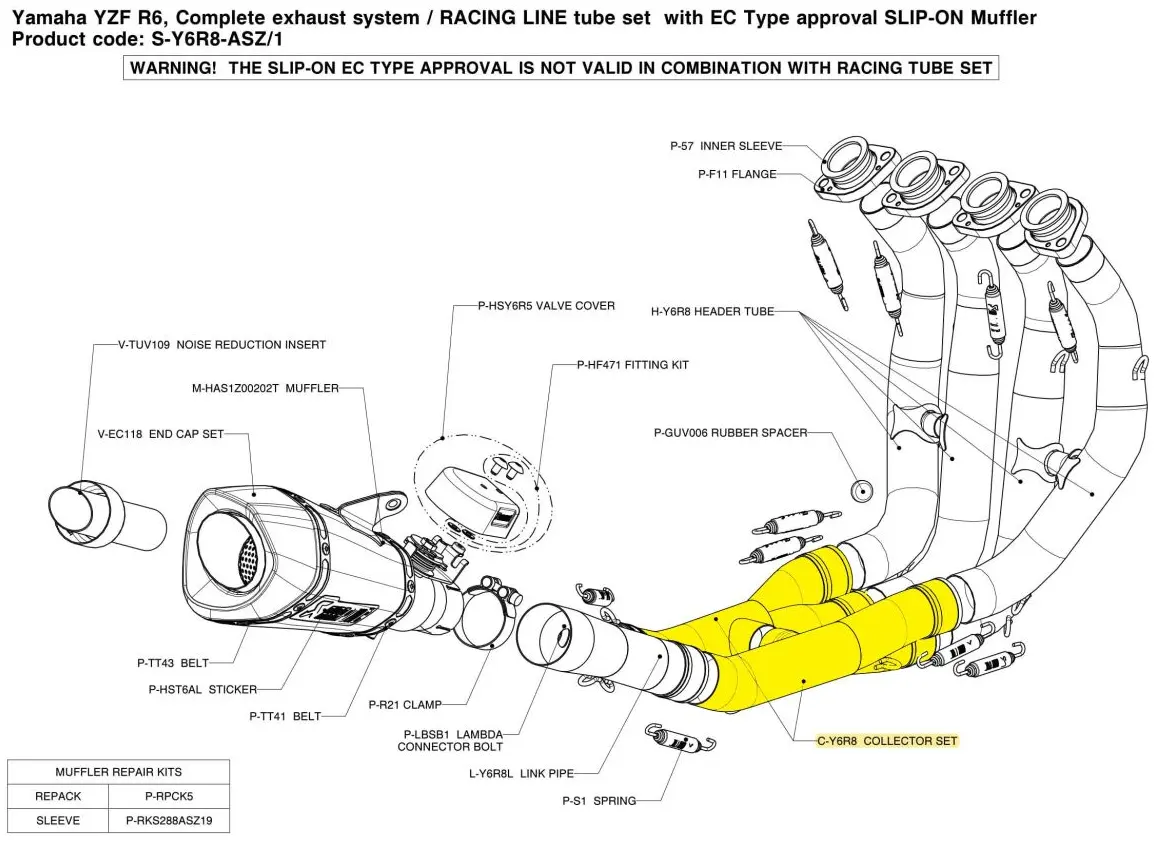 Yamaha YZF R6, Complete exhaust system / RACING LINE tube set with EC Type approval SLIP-ON Muffler
Product code: S-Y6R8-ASZ/1

WARNING! THE SLIP-ON EC TYPE APPROVAL IS NOT VALID IN COMBINATION WITH RACING TUBE SET

P-57 INNER SLEEVE
P-F11 FLANGE
P-HSY6R5 VALVE COVER
H-Y6R8 HEADER TUBE
V-TUV109 NOISE REDUCTION INSERT
P-HF471 FITTING KIT
M-HAS1Z00202T MUFFLER
V-EC118 END CAP SET
P-GUV006 RUBBER SPACER
P-TT43 BELT
P-HST6AL STICKER
P-TT41 BELT
P-R21 CLAMP
P-LBSB1 LAMBDA CONNECTOR BOLT
C-Y6R8 COLLECTOR SET
L-Y6R8L LINK PIPE
P-S1 SPRING

| MUFFLER REPAIR KITS | |
|---|---|
| REPACK | P-RPCK5 |
| SLEEVE | P-RKS288ASZ19 |